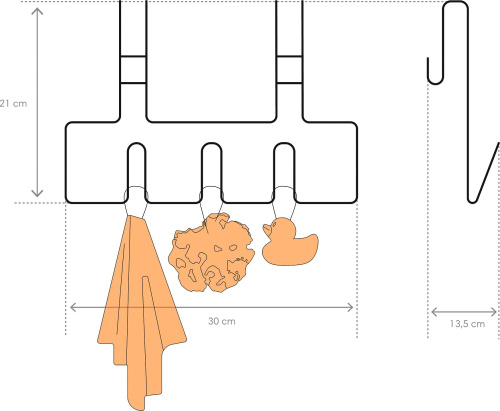 21 cm

30 cm

13,5 cm