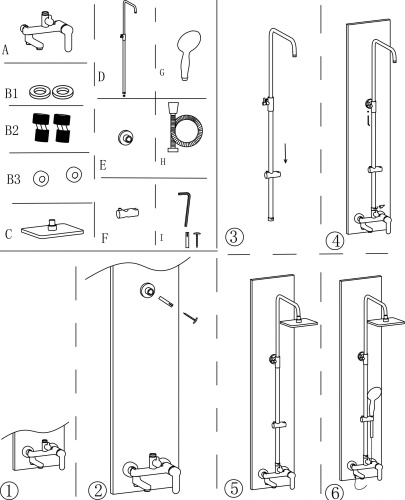 A

B1

B2

B3

C

D

E

F

G

H

I

③

④

①

②

⑤

⑥