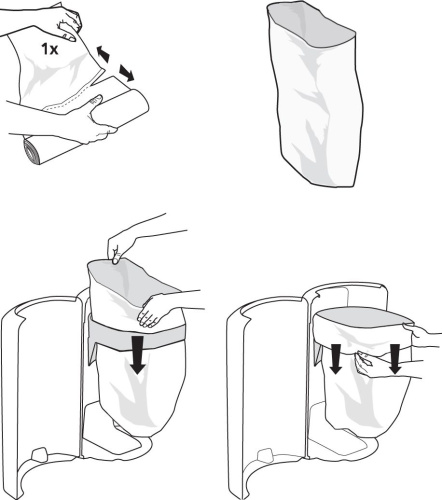 1x