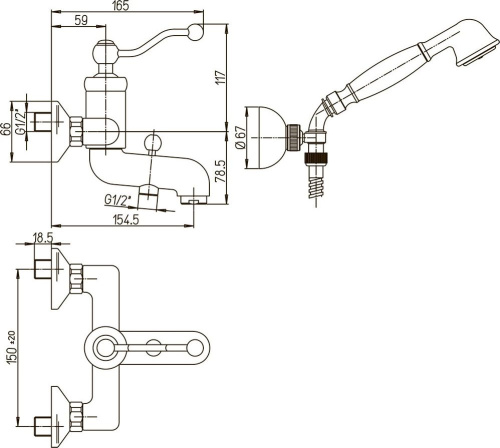 165

59

117

66

G1/2"

Ø 67

78.5

G1/2"

154.5

18.5

150 ±20