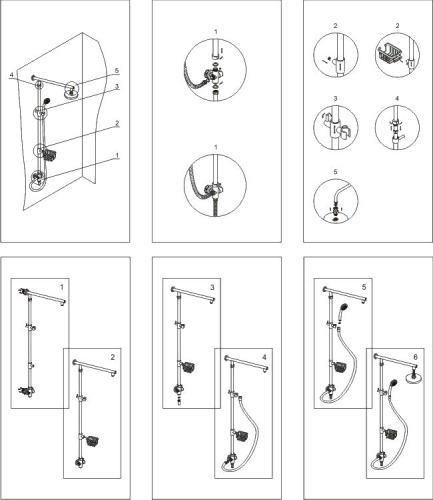 4
5
3
2
1

1

1

2
2
3
4
5

1
2

3
4

5
6