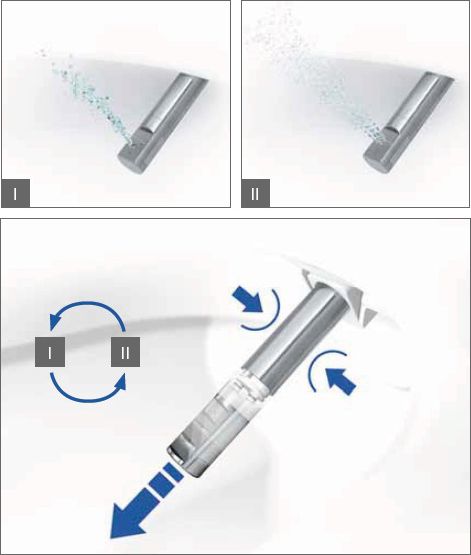 I

II

I

II