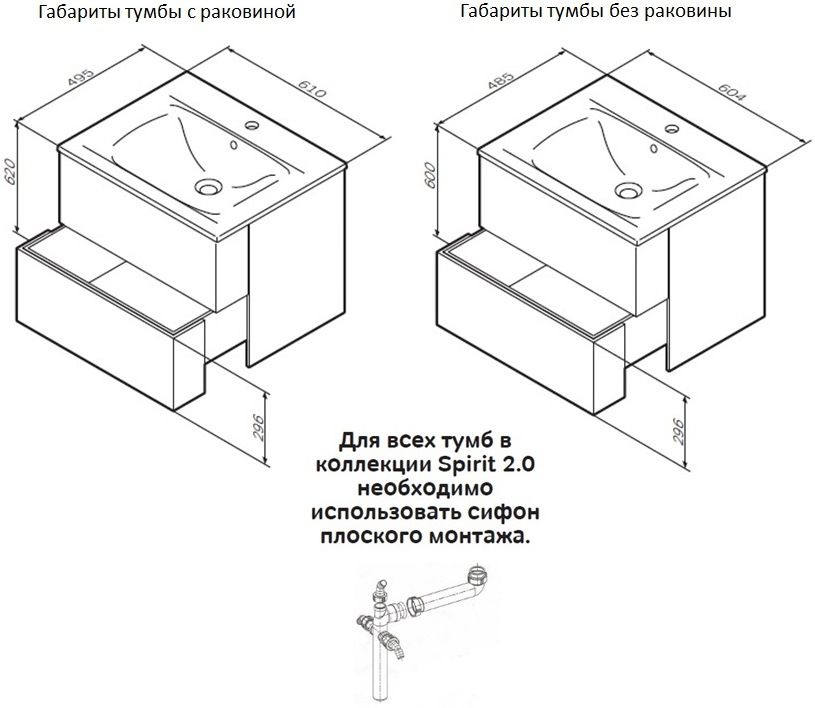 Габариты тумбы с раковиной

495
610
620
296

Габариты тумбы без раковины

485
604
600
296

Для всех тумб в коллекции Spirit 2.0 необходимо использовать сифон плоского монтажа.