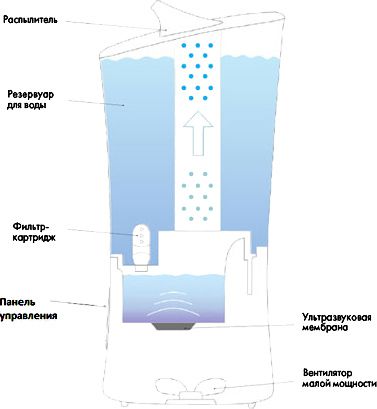 Распылитель

Резервуар для воды

Фильтр-картридж

Панель управления

Ультразвуковая мембрана

Вентилятор малой мощности