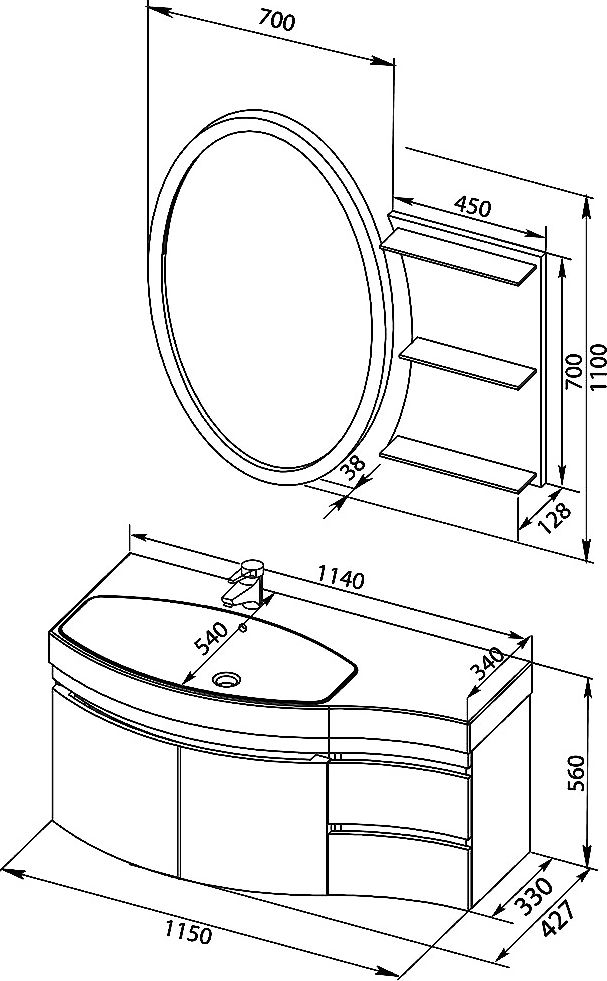 700
450
700
1100
38
128
1140
540
340
560
330
427
1150