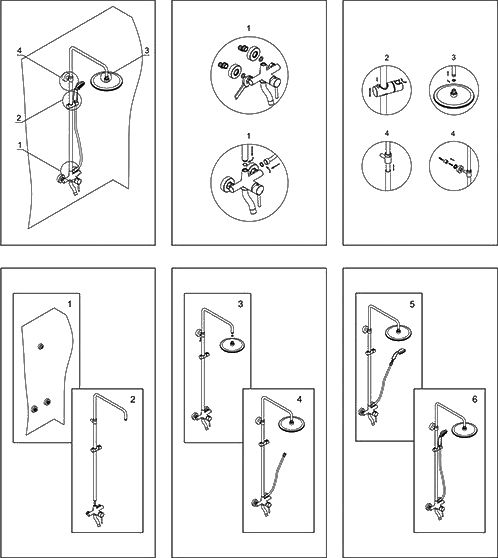 4
3
2
1

1

1

2
3
4
4

1
2

3
4

5
6