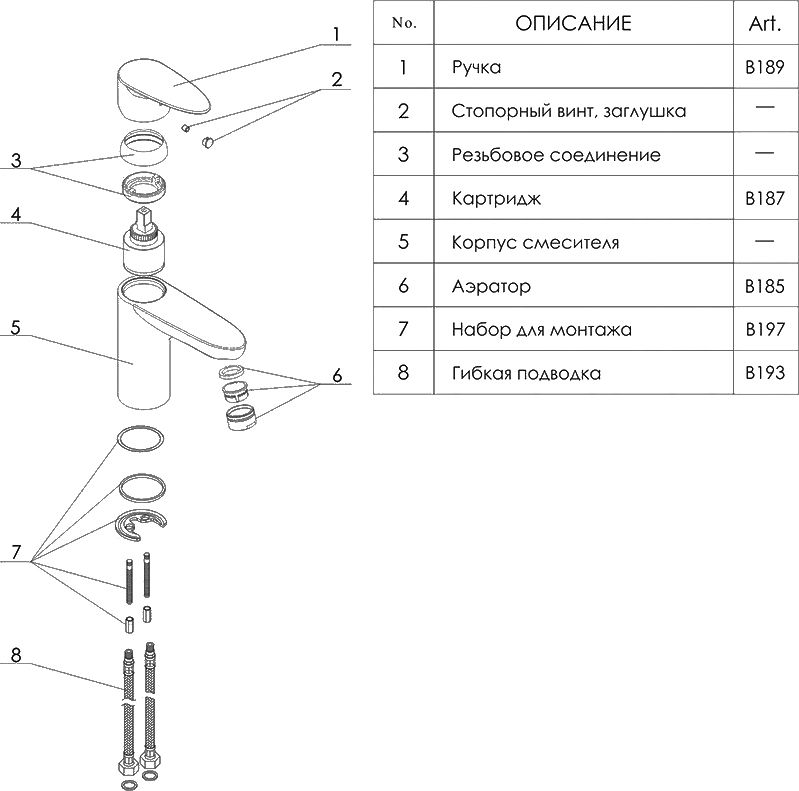 1
2
3
4
5
6
7
8

| No. | ОПИСАНИЕ | Art. |
|---|---|---|
| 1 | Ручка | B189 |
| 2 | Стопорный винт, заглушка | — |
| 3 | Резьбовое соединение | — |
| 4 | Картридж | B187 |
| 5 | Корпус смесителя | — |
| 6 | Аэратор | B185 |
| 7 | Набор для монтажа | B197 |
| 8 | Гибкая подводка | B193 |